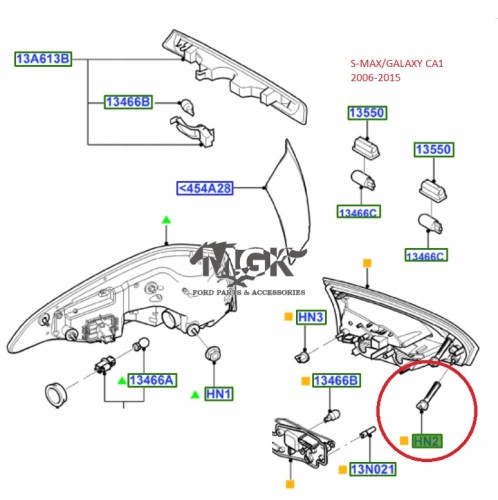 13A613B

13466B

S-MAX/GALAXY CA1
2006-2015

13550

13550

<454A28

13466C

13466C

MGK
FORD PARTS & ACCESSORIES

HN3

13466A

HN1

13466B

HN2

13N021