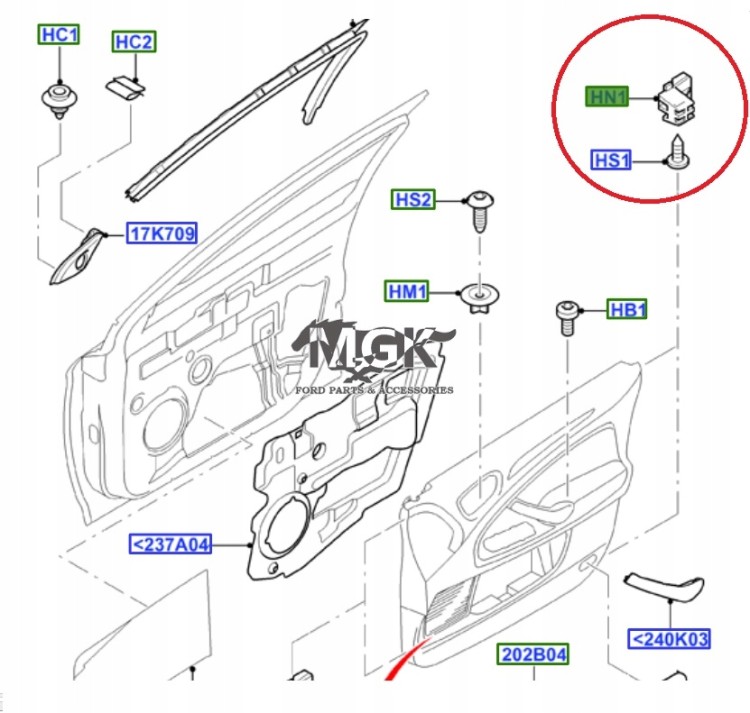 HC1
HC2
HN1
HS1
HS2
17K709
HM1
HB1
MGK
FORD PARTS & ACCESSORIES
<237A04
<240K03
202B04