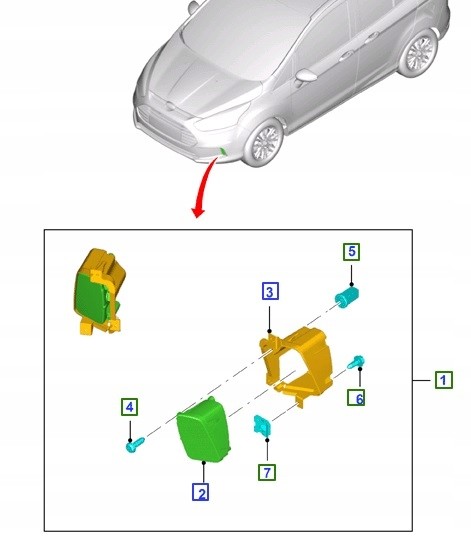 5
3
1
6
4
7
2