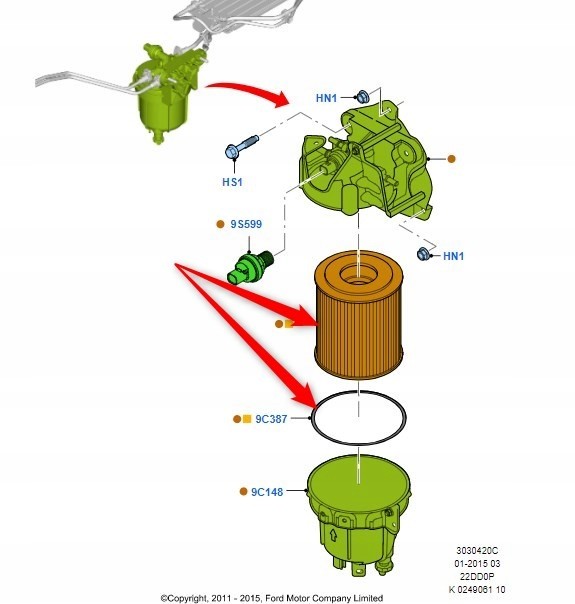 HN1

HS1

9S599

HN1

9C387

9C148

3030420C
01-2015 03
22DD0P
K 0249061 10

©Copyright, 2011 - 2015, Ford Motor Company Limited