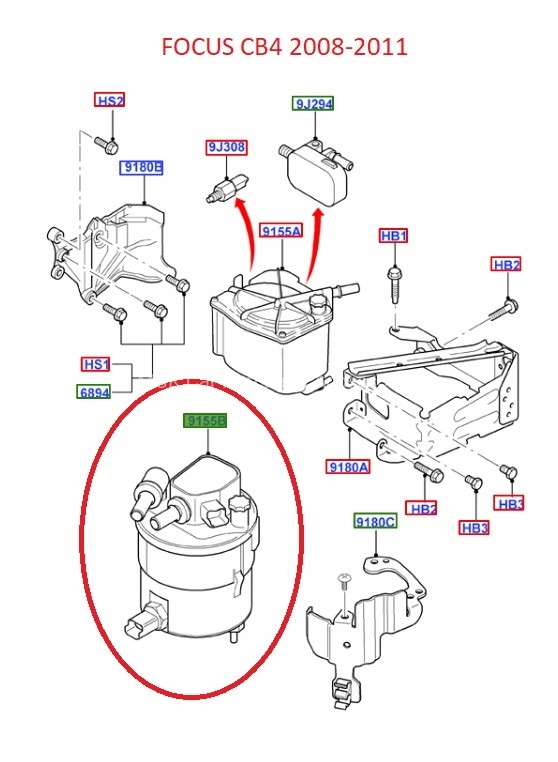 FOCUS CB4 2008-2011

HS2

9J294

9J308

9180E

9155A

HB1

HB2

HS1

6894

9155B

9180A

HB2

HB3

HB3

9180C