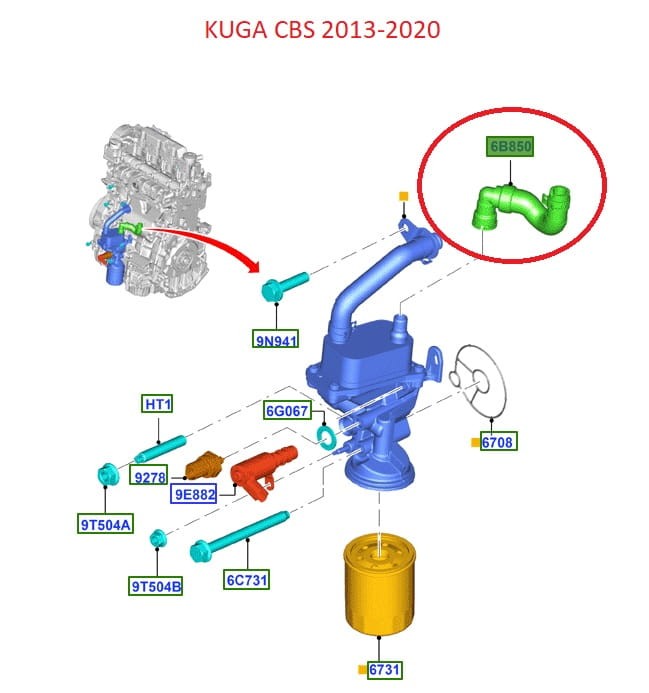 KUGA CBS 2013-2020

6B850

9N941

HT1

6G067

6708

9278

9E882

9T504A

9T504B

6C731

6731