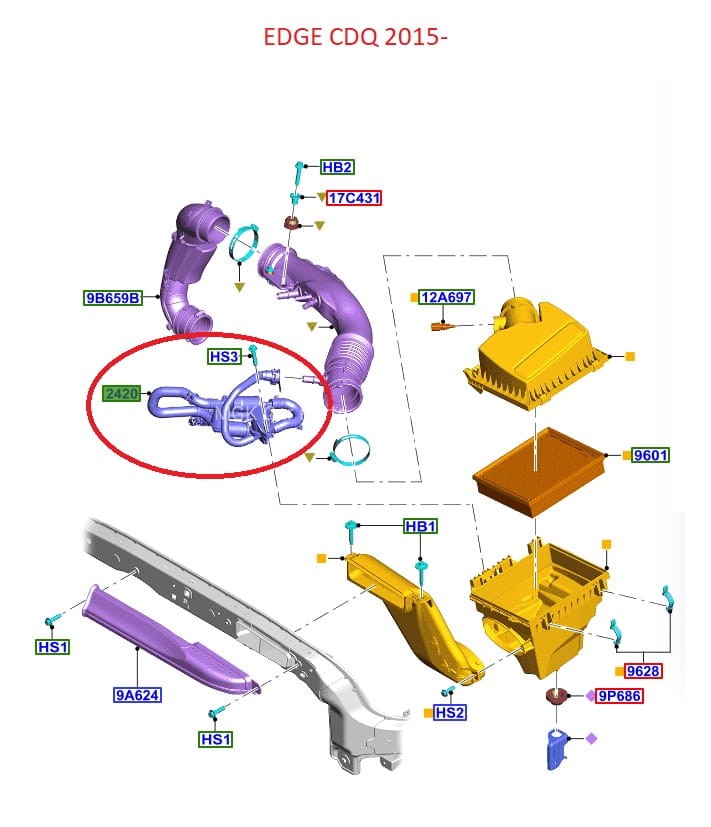 EDGE CDQ 2015-

HB2
17C431
9B659B
12A697
HS3
2420
9601
HB1
HS1
9A624
HS1
HS2
9628
9P686