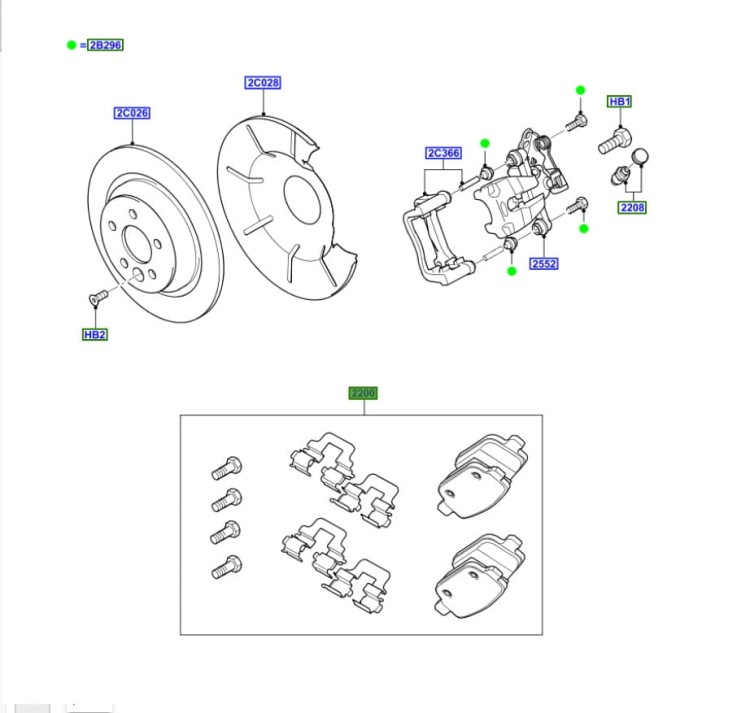 = 2B296

2C028

2C026

HB1

2C366

2208

2552

HB2

2200