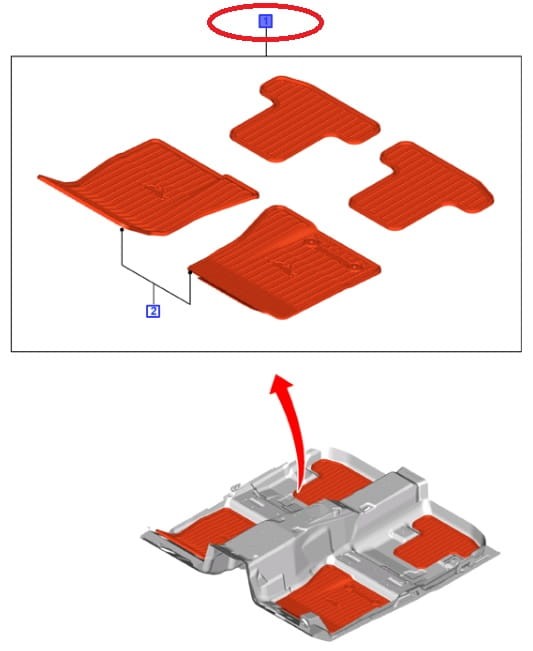 1

2