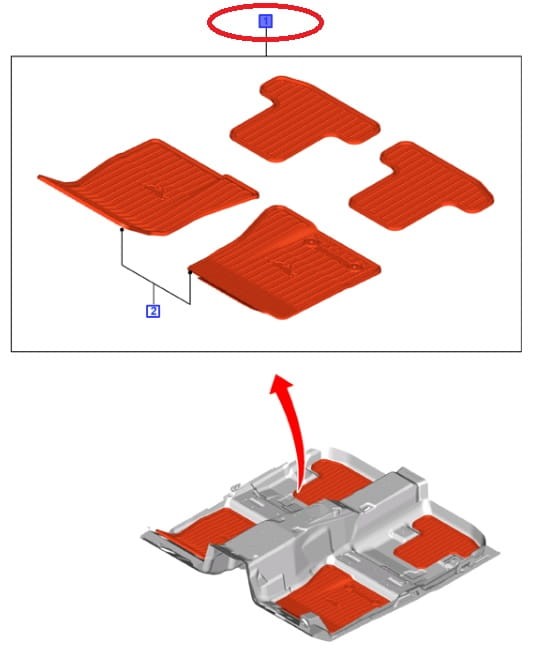 1

2