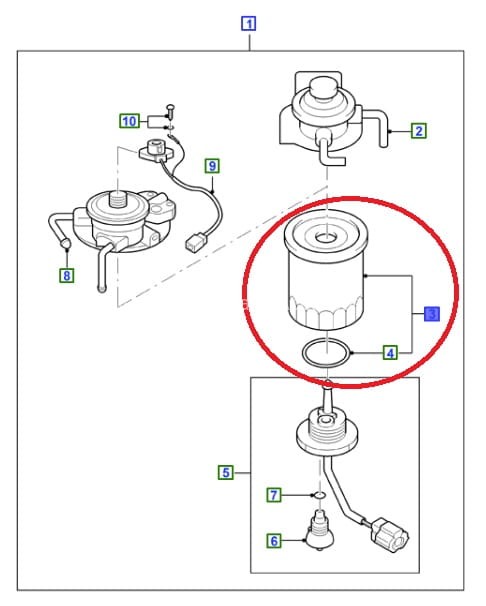 1
10
2
9
8
3
4
5
7
6