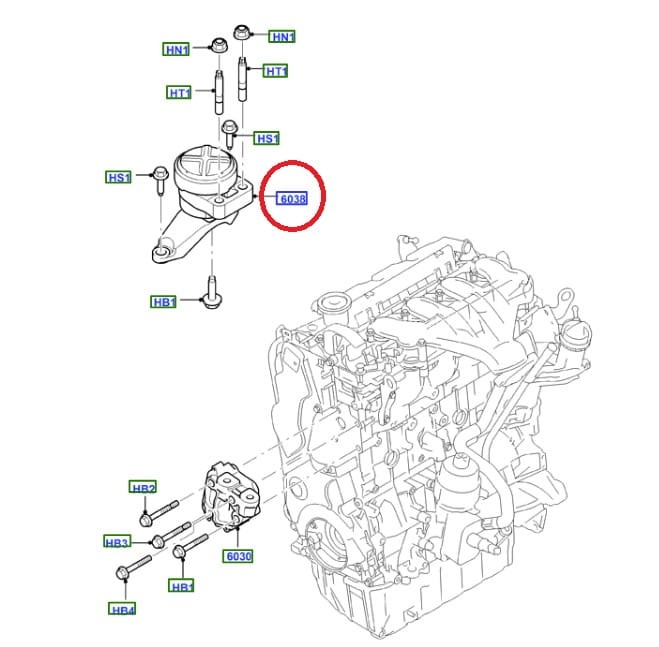 HN1
HN1
HT1
HT1
HS1
HS1
6038
HB1
HB2
HB3
6030
HB1
HB4