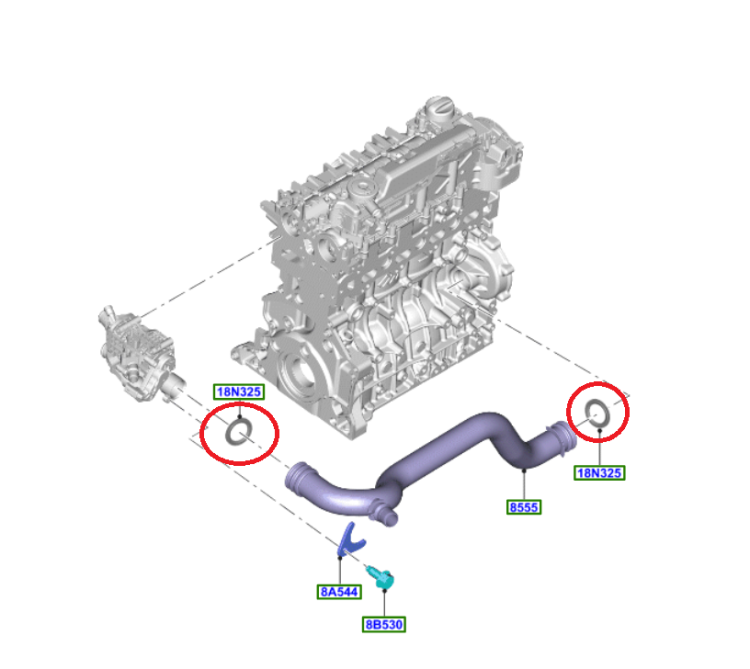 18N325
18N325
8555
8A544
8B530