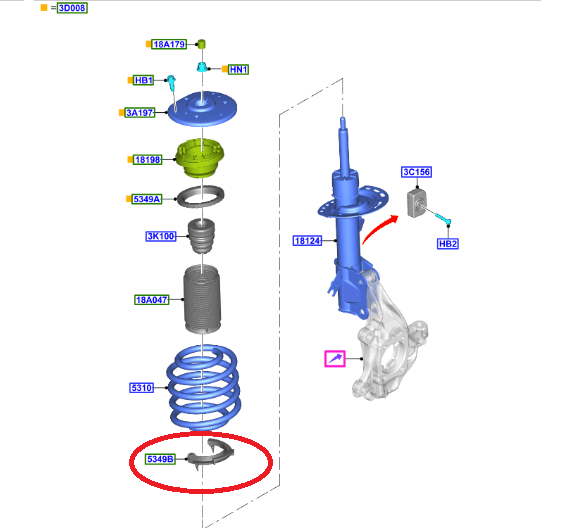 =3D008

18A179

HN1

HB1

3A197

18198

5349A

3K100

18A047

5310

5349B

18124

3C156

HB2