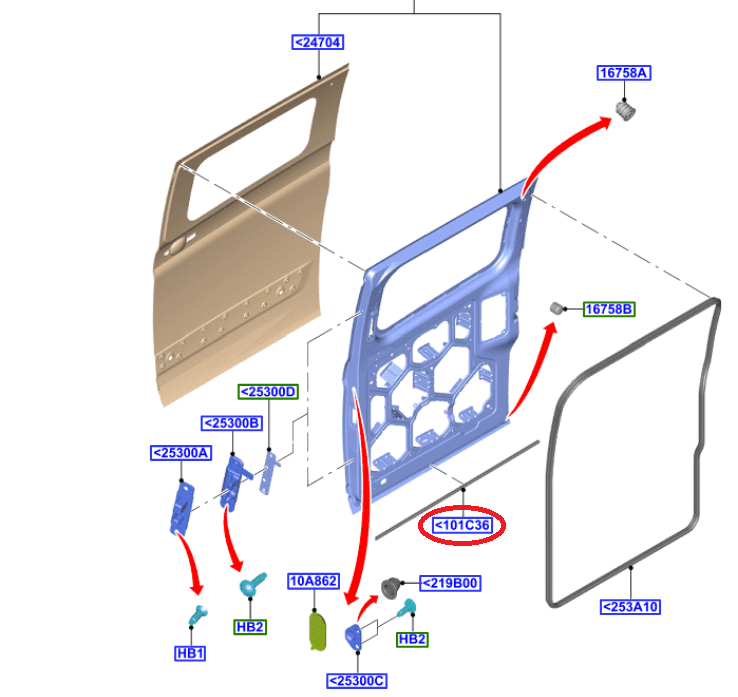 <24704

16758A

16758B

<25300D

<25300B

<25300A

<101C36

10A862

<219B00

<253A10

HB2

HB1

HB2

<25300C