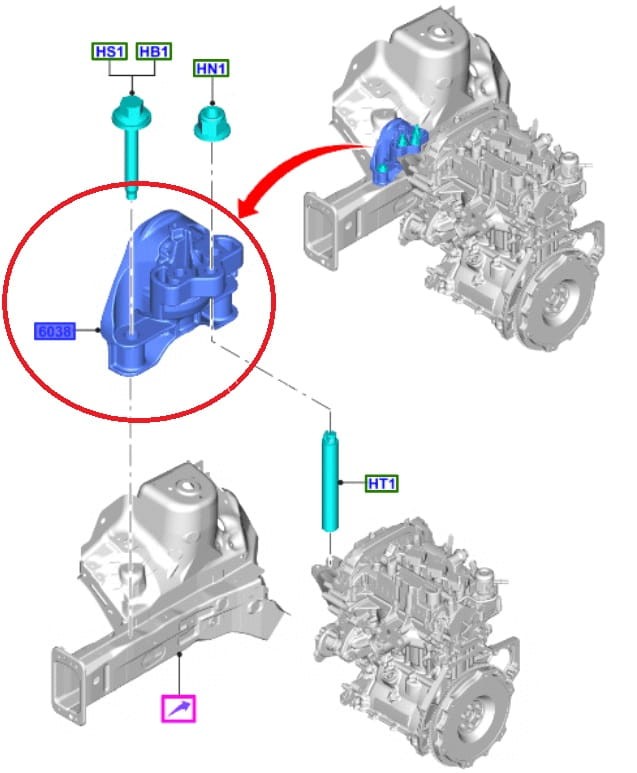 HS1 HB1
HN1
6038
HT1