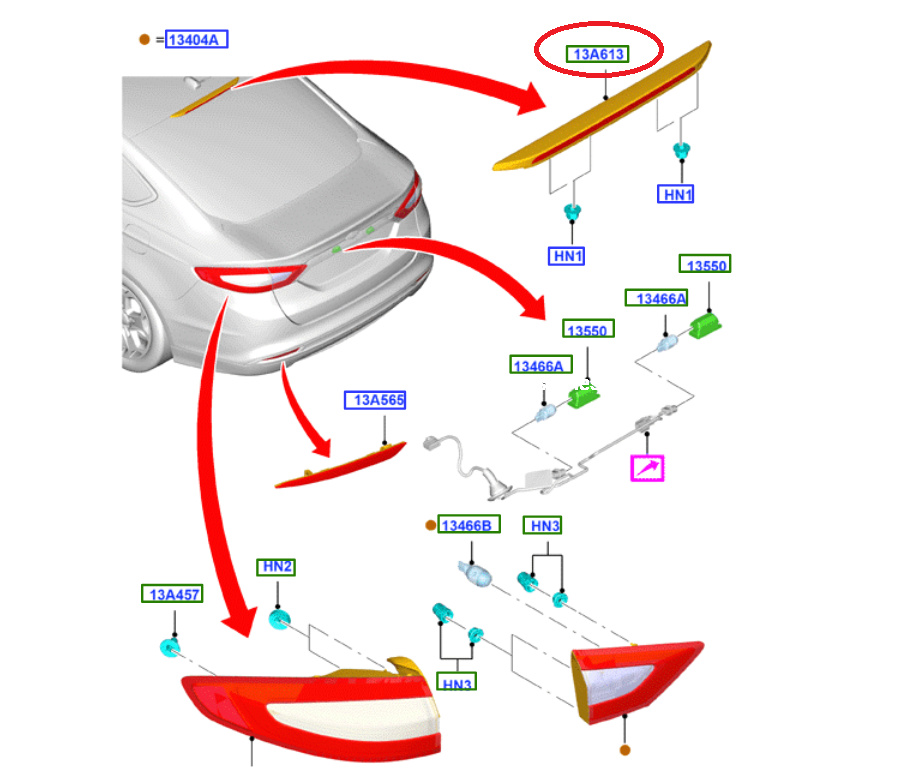 =13404A

13A613

HN1

HN1

13550

13466A

13550

13466A

13A565

13466B

HN3

HN2

13A457

HN3