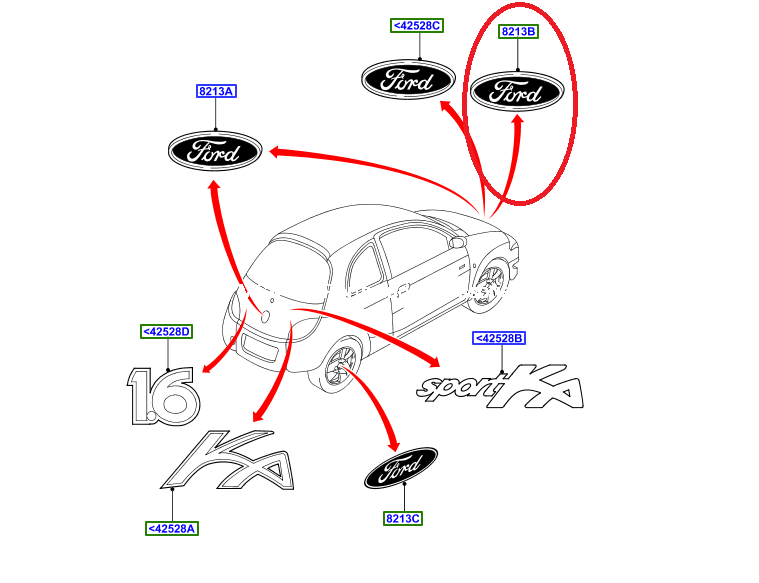 <42528C
Ford
8213B
Ford
8213A
Ford
<42528D
1.6
<42528B
sport KA
KA
<42528A
Ford
8213C