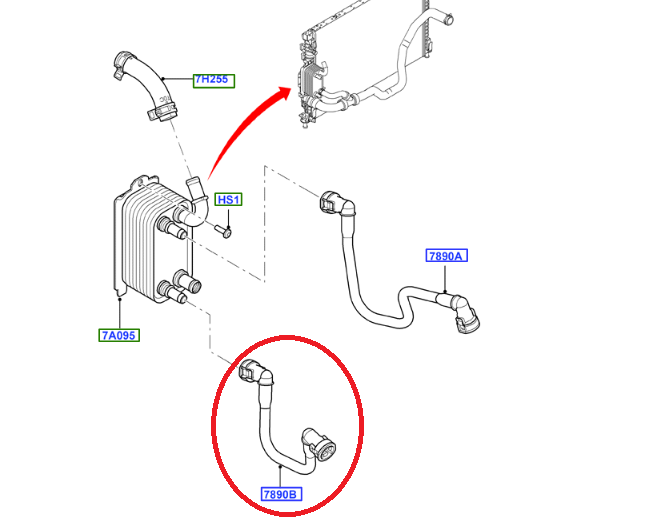 7H255

HS1

7890A

7A095

7890B