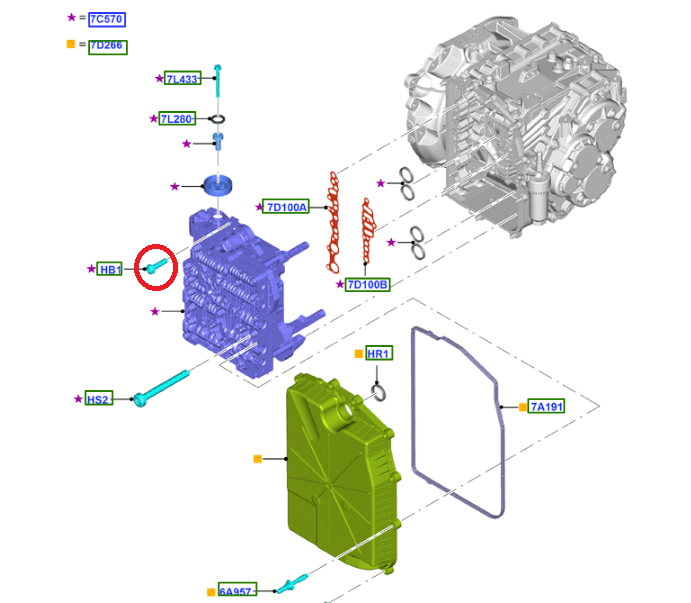 ★ = 7C570
■ = 7D266
★ 7L433
★ 7L280
★
★
★ 7D100A
★
★
★ HB1
★ 7D100B
★
■ HR1
★ HS2
■ 7A191
■
■ 6A957