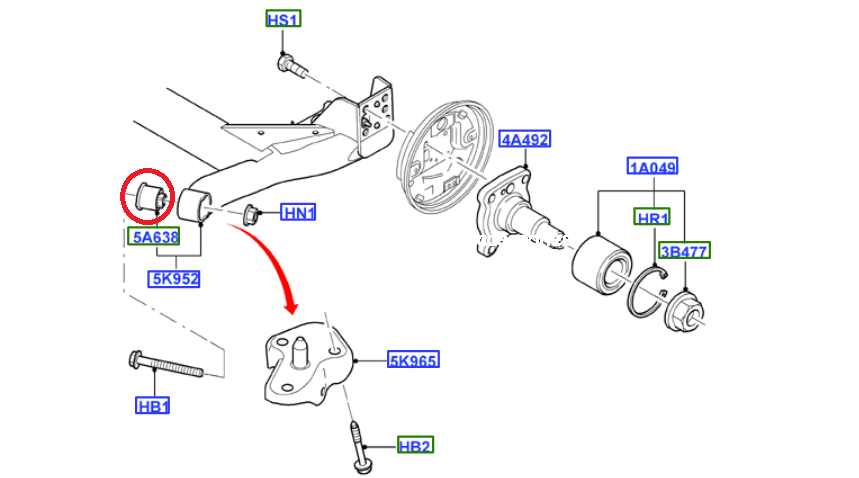 HS1
4A492
1A049
HR1
3B477
HN1
5A638
5K952
5K965
HB1
HB2