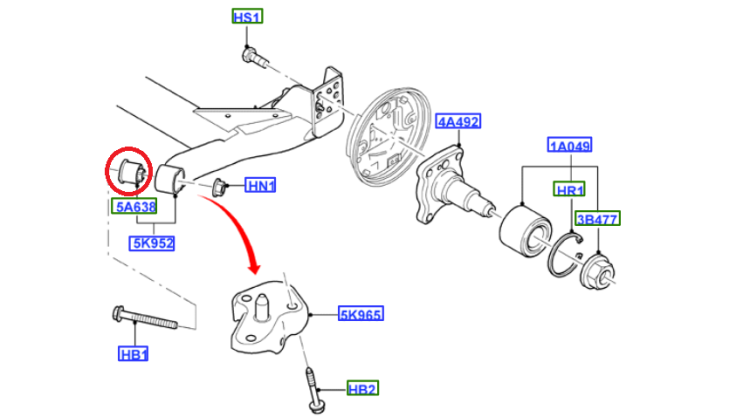 HS1

4A492

1A049

HR1

3B477

HN1

5A638

5K952

5K965

HB1

HB2