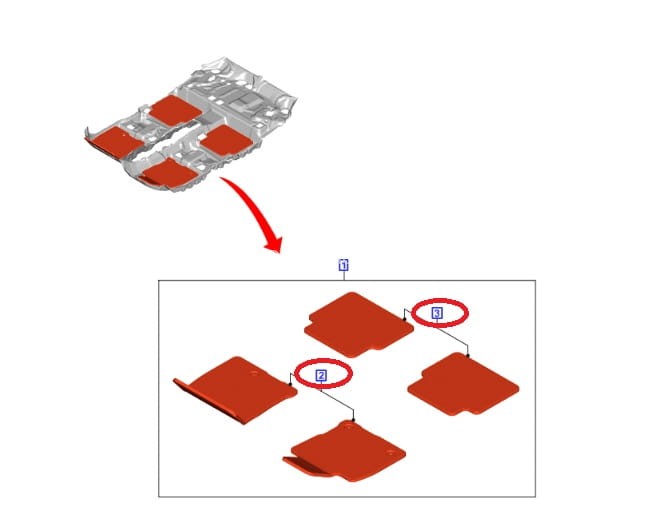 1

3

2