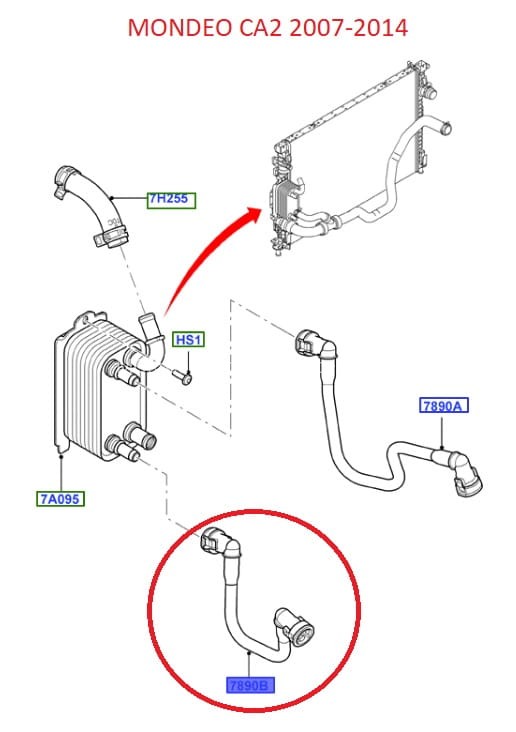 MONDEO CA2 2007-2014

7H255

HS1

7890A

7A095

7890B