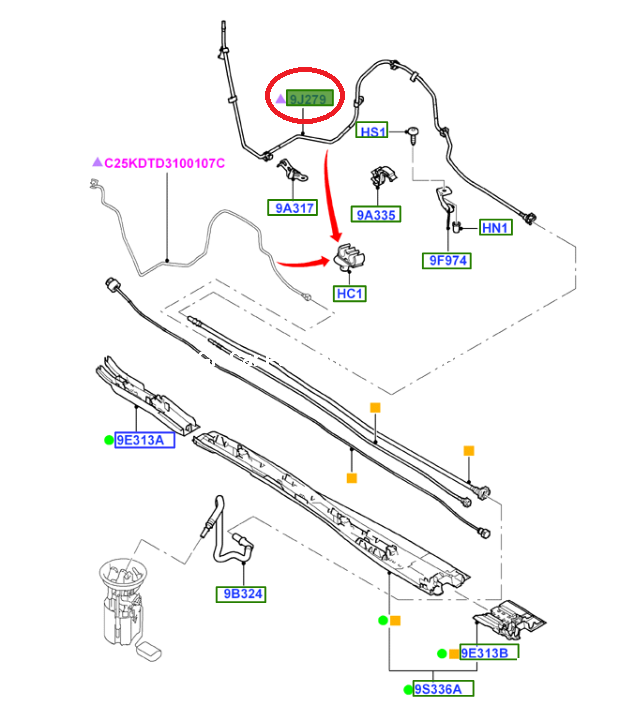 9J279
HS1
C25KDTD3100107C
9A317
9A335
HN1
9F974
HC1
9E313A
9B324
9E313B
9S336A