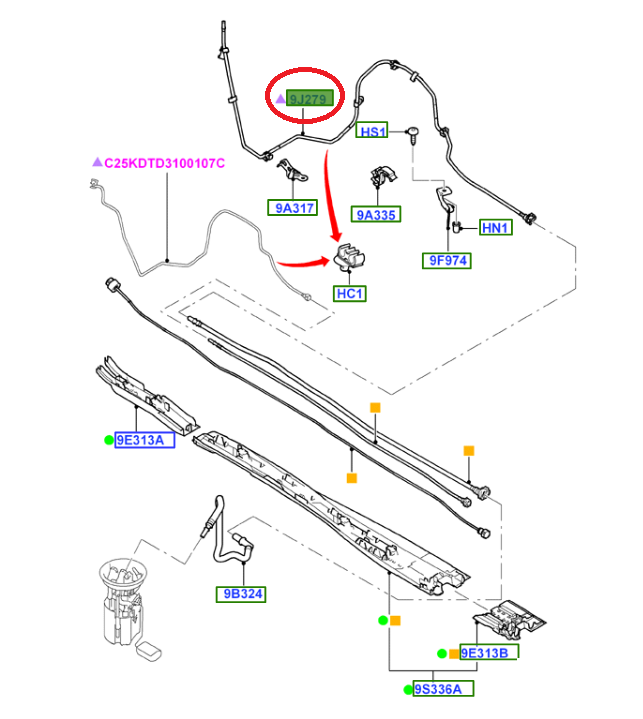 9J279
HS1
C25KDTD3100107C
9A317
9A335
HN1
9F974
HC1
9E313A
9B324
9E313B
9S336A